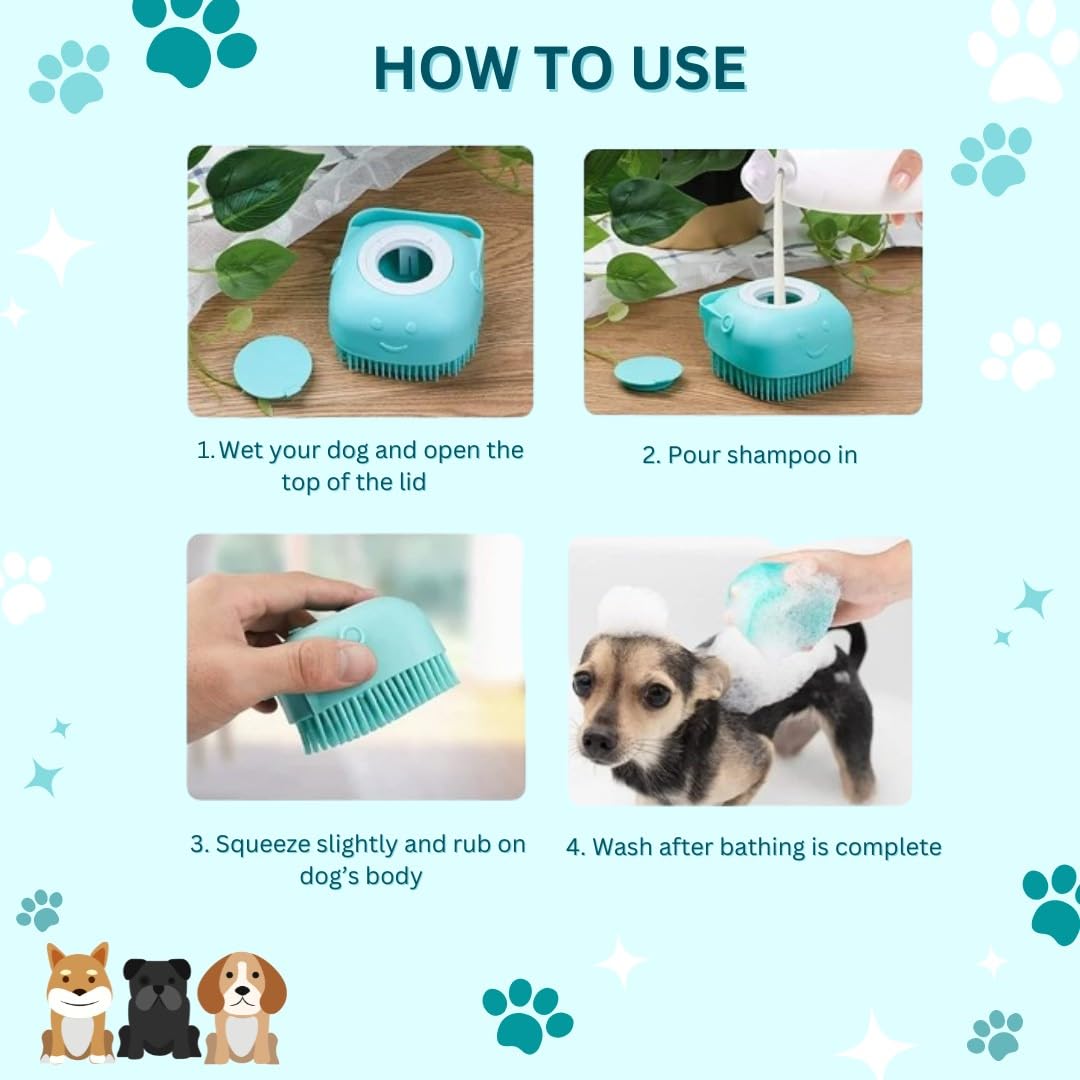 HOW TO USE

1. Wet your dog and open the top of the lid

2. Pour shampoo in

3. Squeeze slightly and rub on dog's body

4. Wash after bathing is complete